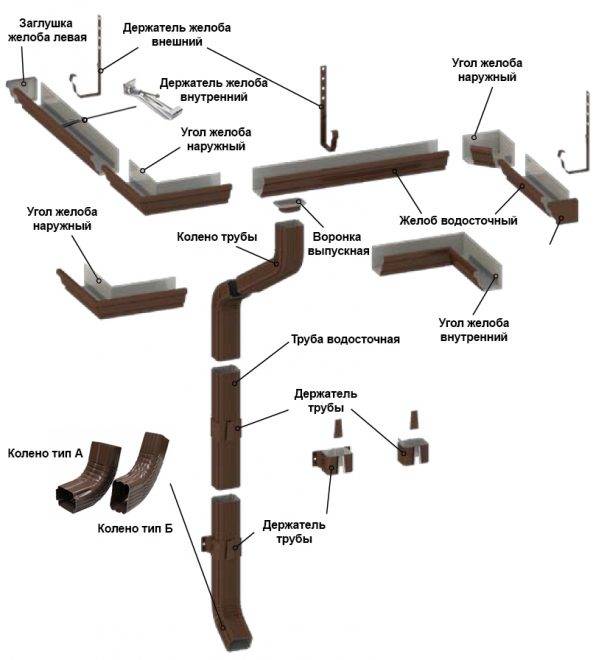 Заглушка желоба левая

Держатель желоба внешний

Держатель желоба внутренний

Угол желоба наружный

Угол желоба наружный

Угол желоба наружный

Колено трубы

Воронка выпускная

Желоб водосточный

Угол желоба внутренний

Труба водосточная

Держатель трубы

Колено тип А

Колено тип Б

Держатель трубы