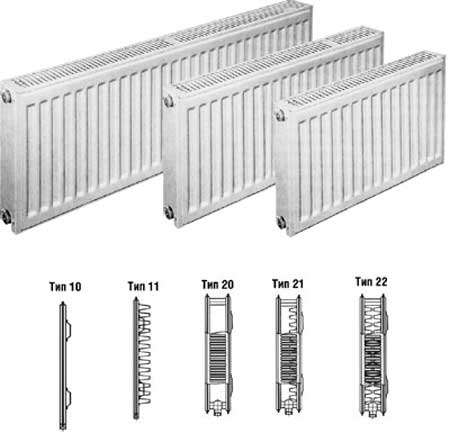 Тип 10

Тип 11

Тип 20

Тип 21

Тип 22