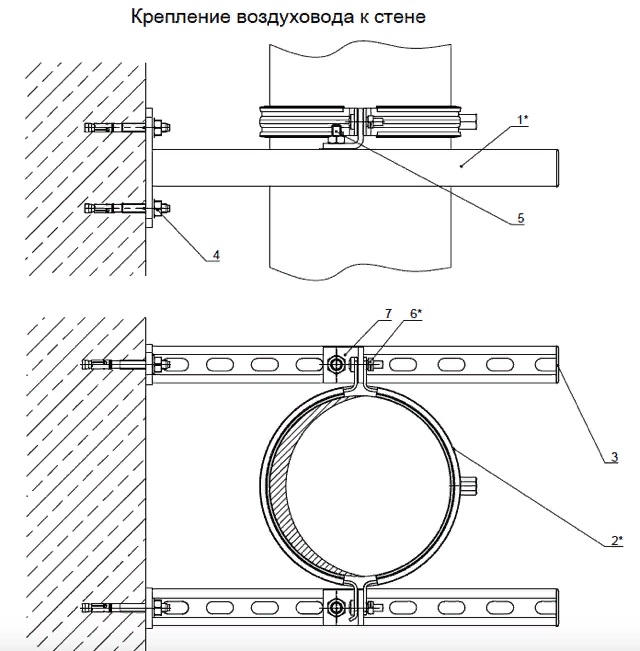 Крепление воздуховода к стене

1*

5

4

7

6*

3

2*