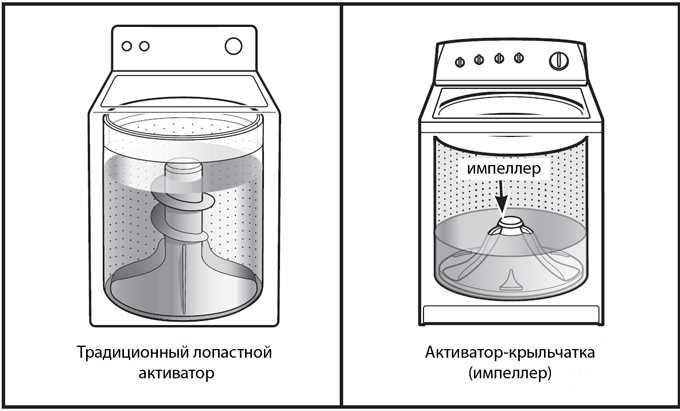 Традиционный лопастной активатор

импеллер

Активатор-крыльчатка (импеллер)