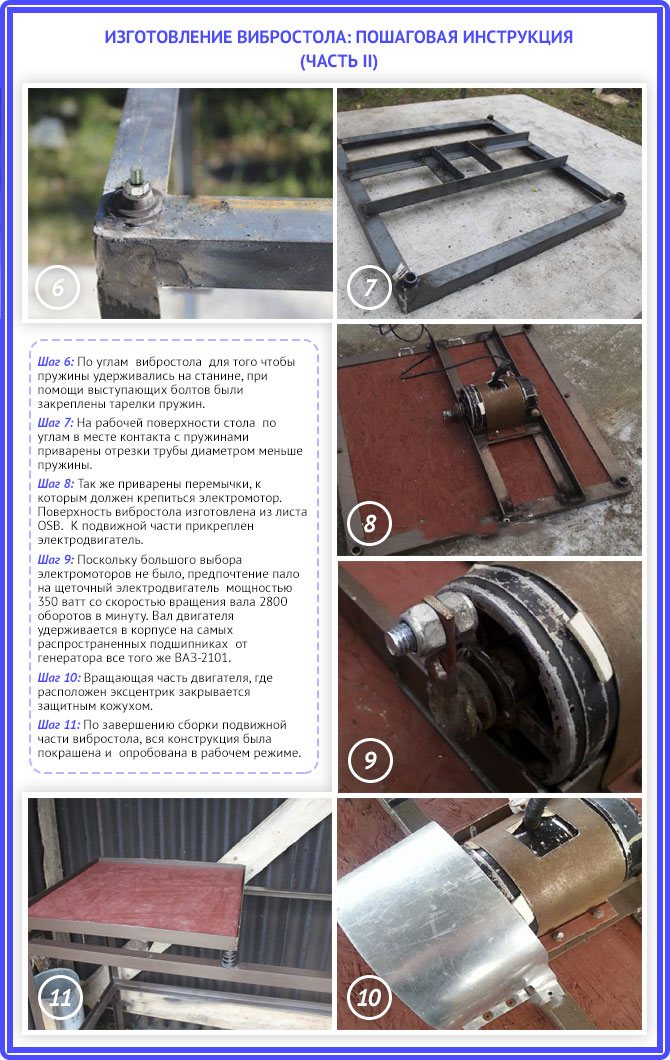 ИЗГОТОВЛЕНИЕ ВИБРОСТОЛА: ПОШАГОВАЯ ИНСТРУКЦИЯ (ЧАСТЬ II)

6

7

Шаг 6: По углам вибростола для того чтобы пружины удерживались на станине, при помощи выступающих болтов были закреплены тарелки пружин.

Шаг 7: На рабочей поверхности стола по углам в месте контакта с пружинами приварены отрезки трубы диаметром меньше пружины.

Шаг 8: Так же приварены перемычки, к которым должен крепиться электромотор. Поверхность вибростола изготовлена из листа OSB. К подвижной части прикреплен электродвигатель.

Шаг 9: Поскольку большого выбора электромоторов не было, предпочтение пало на щеточный электродвигатель мощностью 350 ватт со скоростью вращения вала 2800 оборотов в минуту. Вал двигателя удерживается в корпусе на самых распространенных подшипниках от генератора все того же ВАЗ-2101.

Шаг 10: Вращающая часть двигателя, где расположен эксцентрик закрывается защитным кожухом.

Шаг 11: По завершению сборки подвижной части вибростола, вся конструкция была покрашена и опробована в рабочем режиме.

8

9

11

10