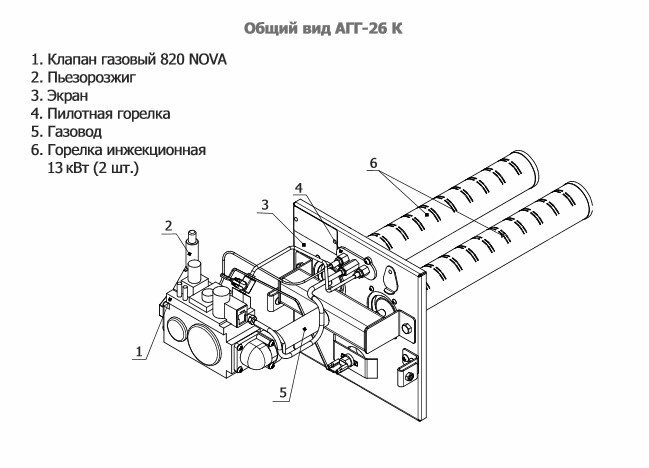 Общий вид АГГ-26 К

1. Клапан газовый 820 NOVA
2. Пьезорозжиг
3. Экран
4. Пилотная горелка
5. Газовод
6. Горелка инжекционная 13 кВт (2 шт.)

6
4
3
2
1
5