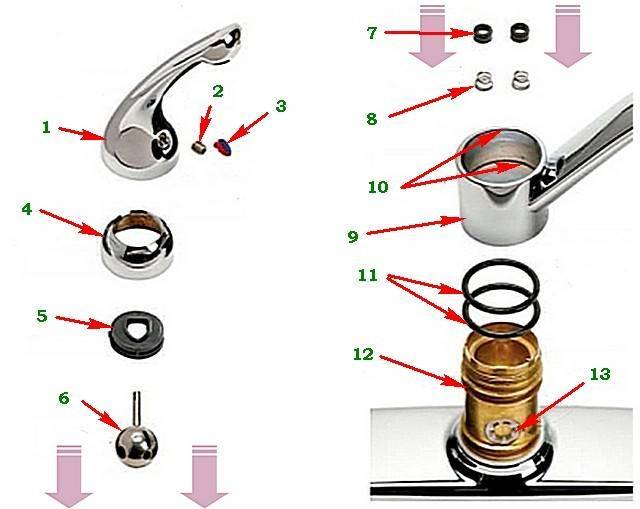 1
2
3
4
5
6
7
8
10
9
11
12
13