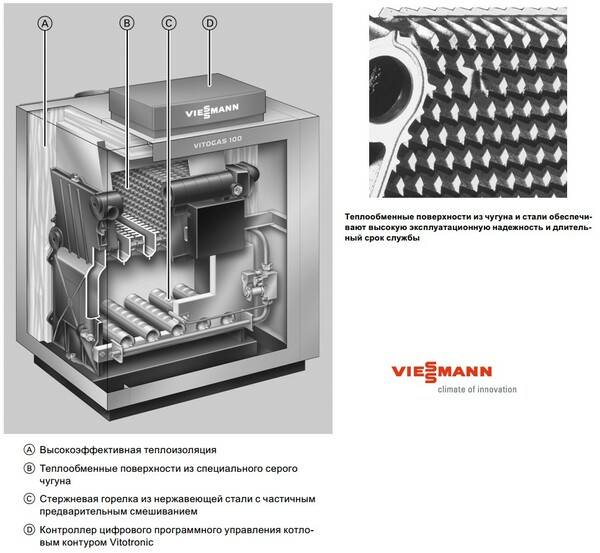 A B C D

VIESSMANN

VITOGAS 100

Теплообменные поверхности из чугуна и стали обеспечивают высокую эксплуатационную надежность и длительный срок службы

VIESSMANN
climate of innovation

A Высокоэффективная теплоизоляция

B Теплообменные поверхности из специального серого чугуна

C Стержневая горелка из нержавеющей стали с частичным предварительным смешиванием

D Контроллер цифрового программного управления котловым контуром Vitotronic