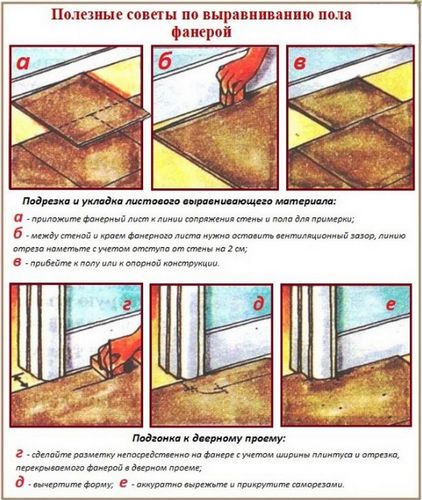 Полезные советы по выравниванию пола фанерой

а

б

в

Подрезка и укладка листового выравнивающего материала:

а - приложите фанерный лист к линии сопряжения стены и пола для примерки;

б - между стеной и краем фанерного листа нужно оставить вентиляционный зазор, линию отреза наметьте с учетом отступа от стены на 2 см;

в - прибейте к полу или к опорной конструкции.

г

д

е

Подгонка к дверному проему:

г - сделайте разметку непосредственно на фанере с учетом ширины плинтуса и отрезка, перекрываемого фанерой в дверном проеме;

д - вычертите форму; е - аккуратно вырежьте и прикрутите саморезами.