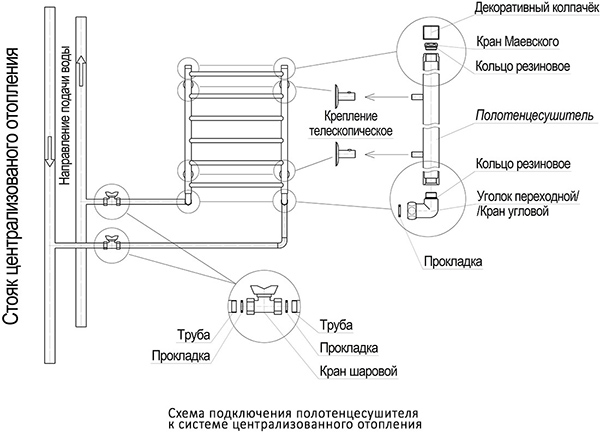 Стояк централизованого отопления

Направление подачи воды

Декоративный колпачёк

Кран Маевского

Кольцо резиновое

Крепление телескопическое

Полотенцесушитель

Кольцо резиновое

Уголок переходной/ /Кран угловой

Прокладка

Труба

Прокладка

Труба

Прокладка

Кран шаровой

Схема подключения полотенцесушителя к системе централизованного отопления