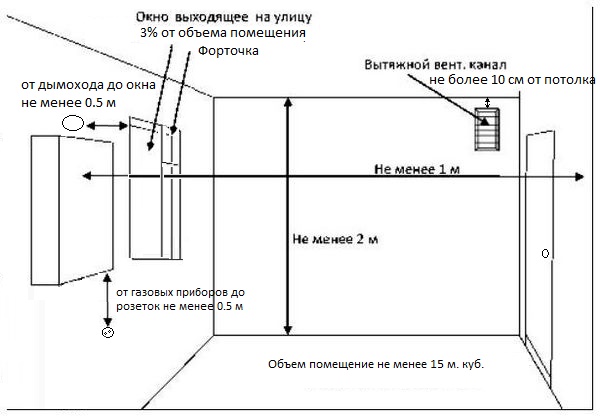 Окно выходящее на улицу
3% от объема помещения
Форточка

от дымохода до окна
не менее 0.5 м

Вытяжной вент. канал
не более 10 см от потолка

Не менее 1 м

Не менее 2 м

от газовых приборов до розеток не менее 0.5 м

Объем помещение не менее 15 м. куб.