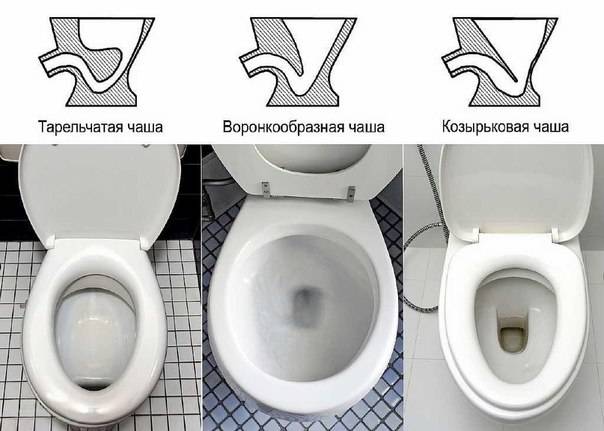 Тарельчатая чаша

Воронкообразная чаша

Козырьковая чаша