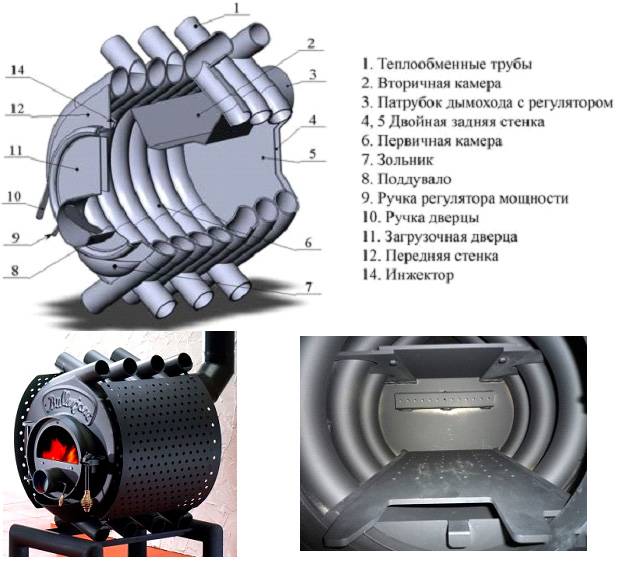 1
2
3
4
5
6
7
8
9
10
11
12
14

1. Теплообменные трубы
2. Вторичная камера
3. Патрубок дымохода с регулятором
4, 5 Двойная задняя стенка
6. Первичная камера
7. Зольник
8. Поддувало
9. Ручка регулятора мощности
10. Ручка дверцы
11. Загрузочная дверца
12. Передняя стенка
14. Инжектор

Bullerjan