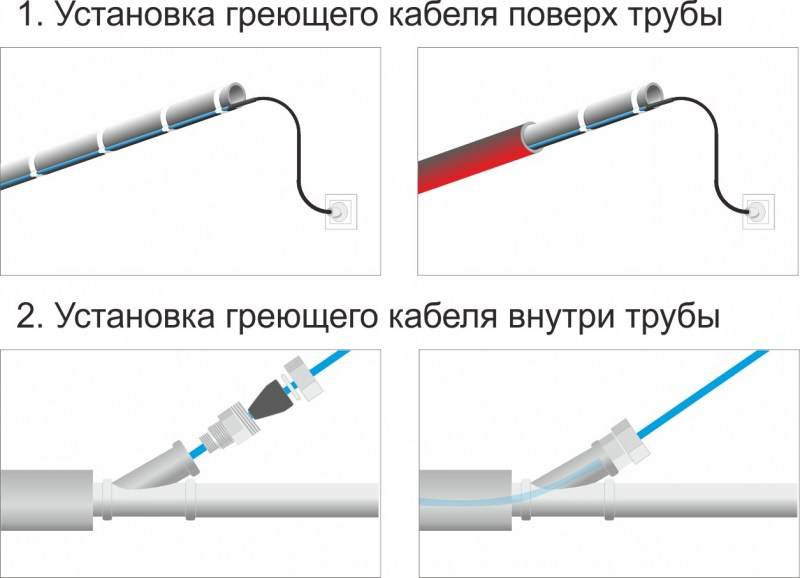 1. Установка греющего кабеля поверх трубы

2. Установка греющего кабеля внутри трубы