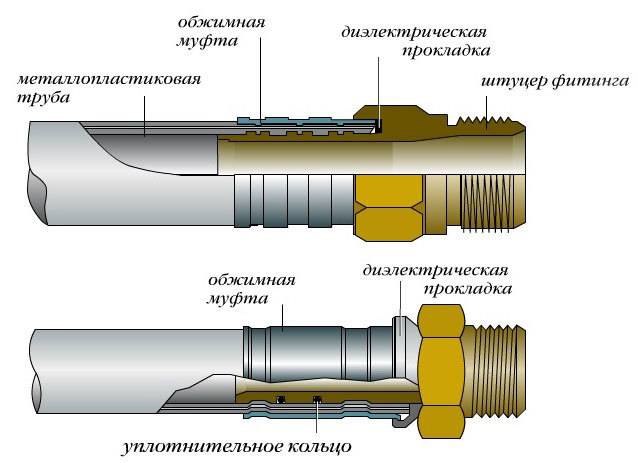 обжимная муфта

диэлектрическая прокладка

металлопластиковая труба

штуцер фитинга

обжимная муфта

диэлектрическая прокладка

уплотнительное кольцо