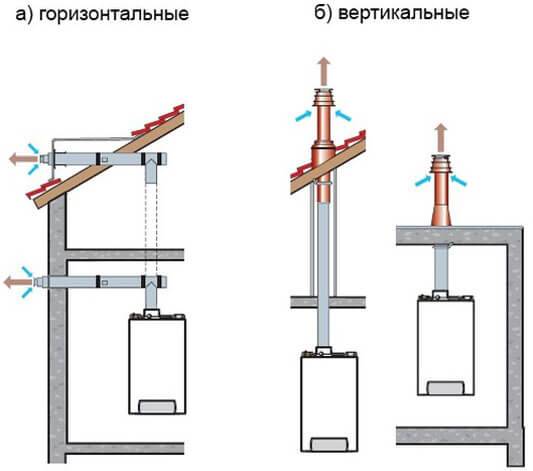 а) горизонтальные

б) вертикальные