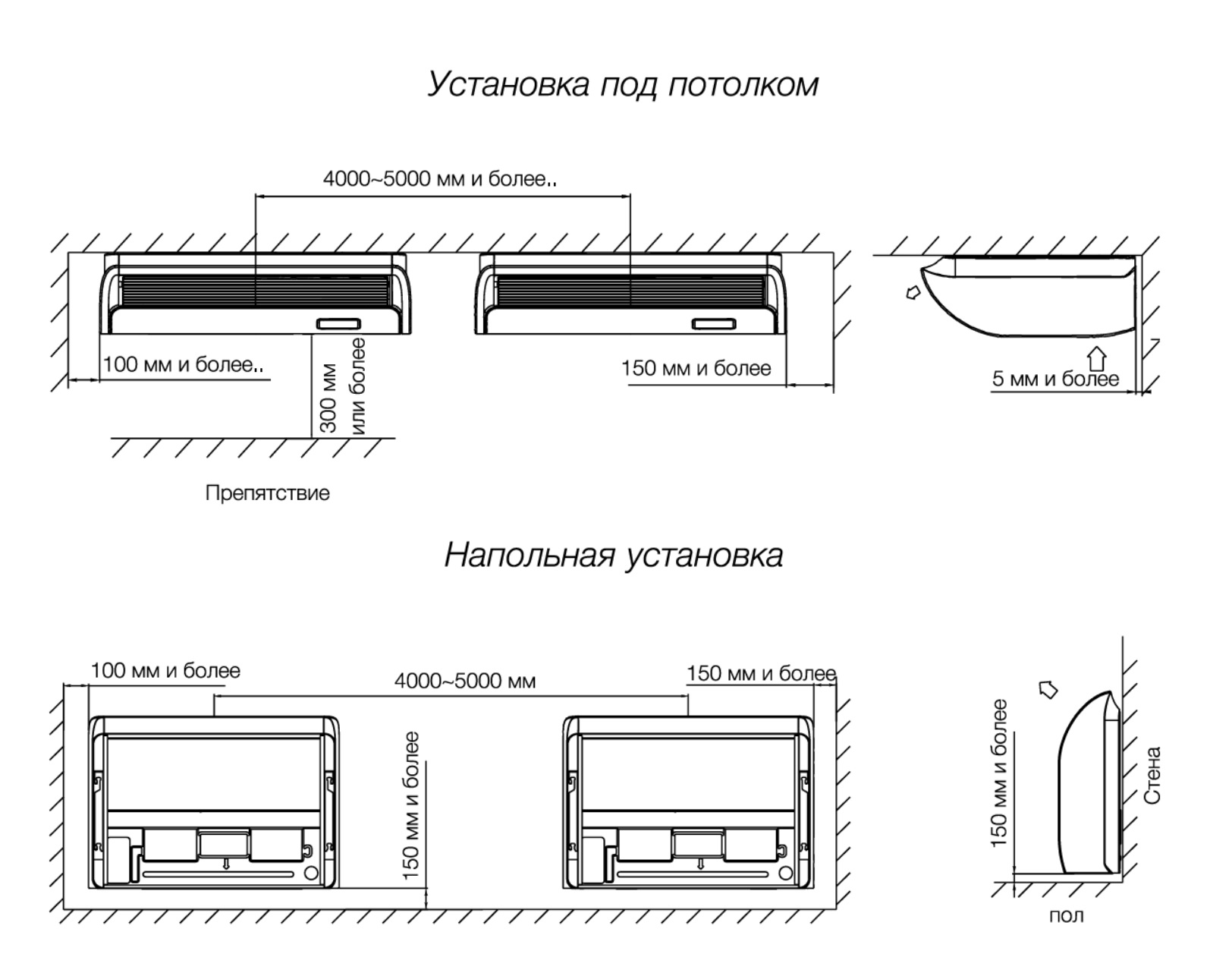 Установка под потолком

4000~5000 мм и более..

100 мм и более..

300 мм или более

150 мм и более

5 мм и более

Препятствие

Напольная установка

100 мм и более

4000~5000 мм

150 мм и более

150 мм и более

150 мм и более

Стена

пол