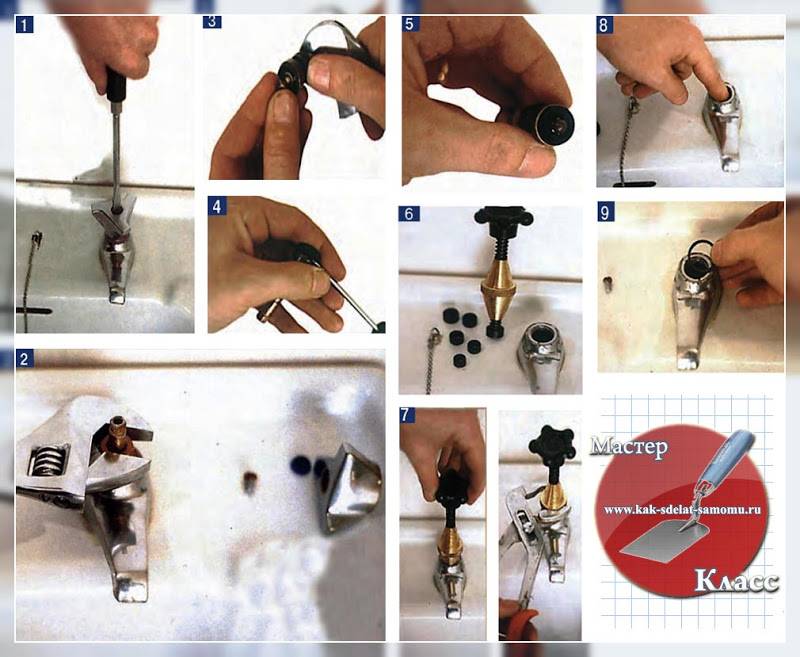 1

3

5

8

4

6

9

2

7

Мастер

www.kak-sdelat-samomu.ru

Класс