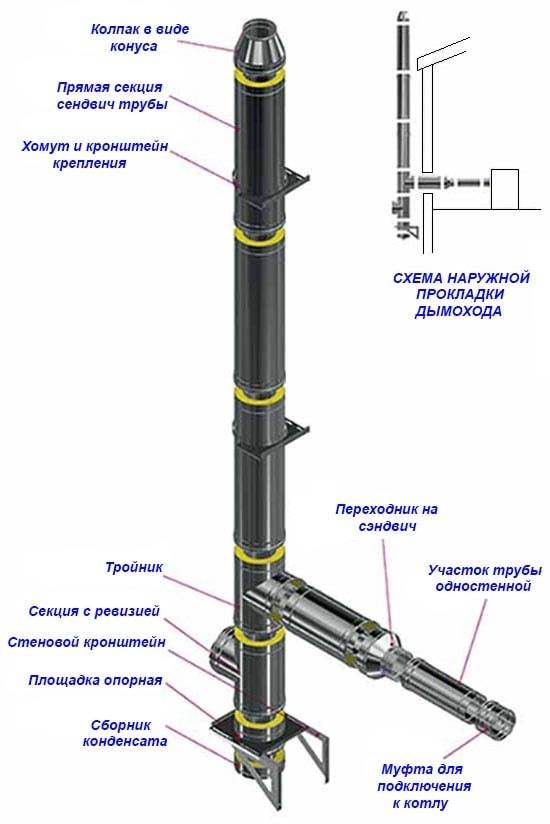 Колпак в виде конуса

Прямая секция сендвич трубы

Хомут и кронштейн крепления

СХЕМА НАРУЖНОЙ ПРОКЛАДКИ ДЫМОХОДА

Переходник на сэндвич

Участок трубы одностенной

Тройник

Секция с ревизией

Стеновой кронштейн

Площадка опорная

Сборник конденсата

Муфта для подключения к котлу