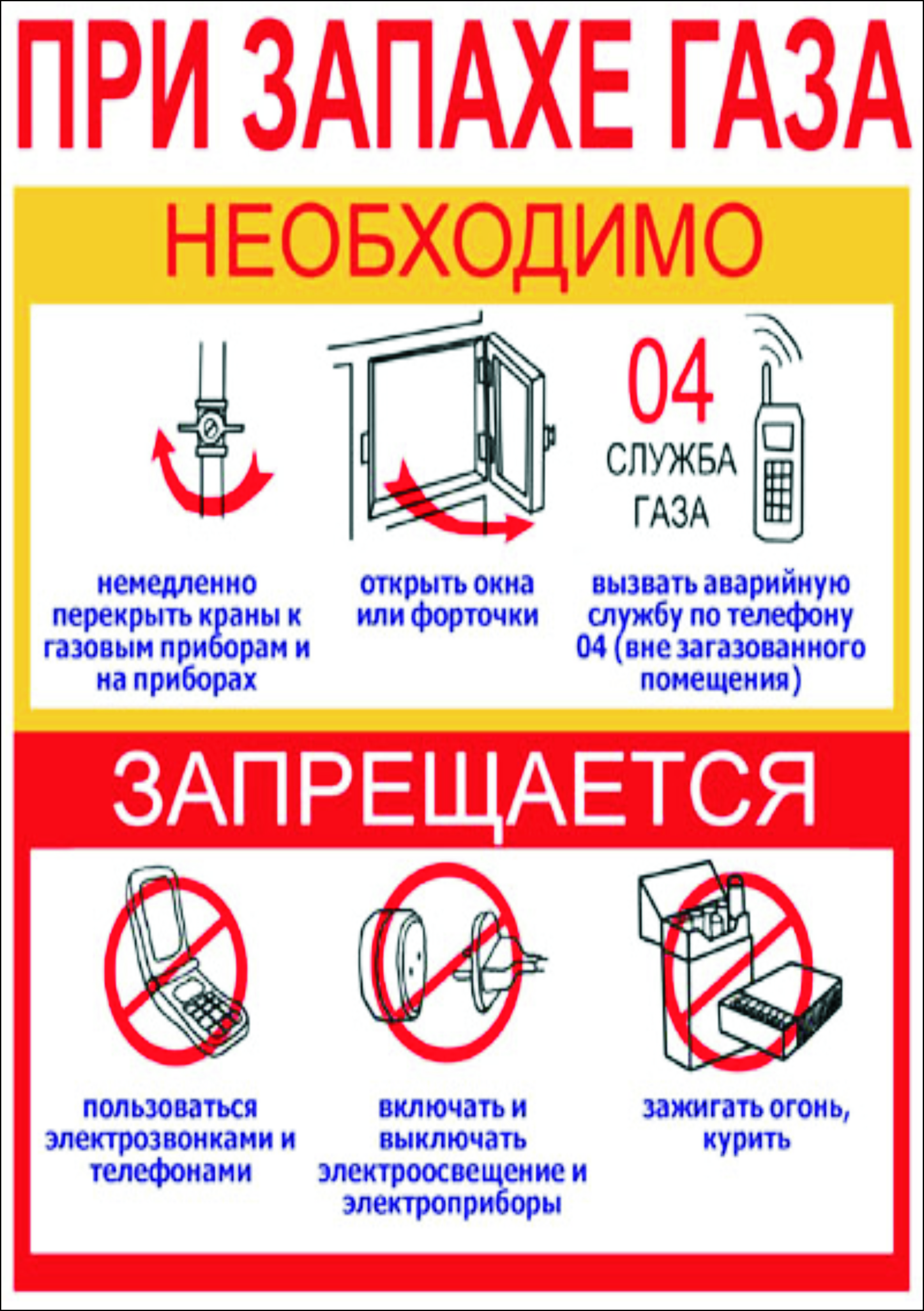 ПРИ ЗАПАХЕ ГАЗА

НЕОБХОДИМО

04
СЛУЖБА ГАЗА

немедленно перекрыть краны к газовым приборам и на приборах

открыть окна или форточки

вызвать аварийную службу по телефону 04 (вне загазованного помещения)

ЗАПРЕЩАЕТСЯ

пользоваться электрозвонками и телефонами

включать и выключать электроосвещение и электроприборы

зажигать огонь, курить