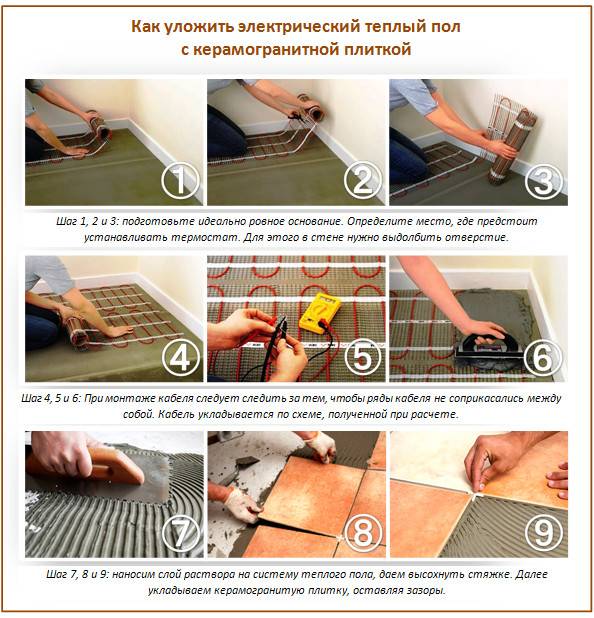 Как уложить электрический теплый пол с керамогранитной плиткой

1

2

3

Шаг 1, 2 и 3: подготовьте идеально ровное основание. Определите место, где предстоит устанавливать термостат. Для этого в стене нужно выдолбить отверстие.

4

5

6

Шаг 4, 5 и 6: При монтаже кабеля следует следить за тем, чтобы ряды кабеля не соприкасались между собой. Кабель укладывается по схеме, полученной при расчете.

7

8

9

Шаг 7, 8 и 9: наносим слой раствора на систему теплого пола, даем высохнуть стяжке. Далее укладываем керамогранитую плитку, оставляя зазоры.