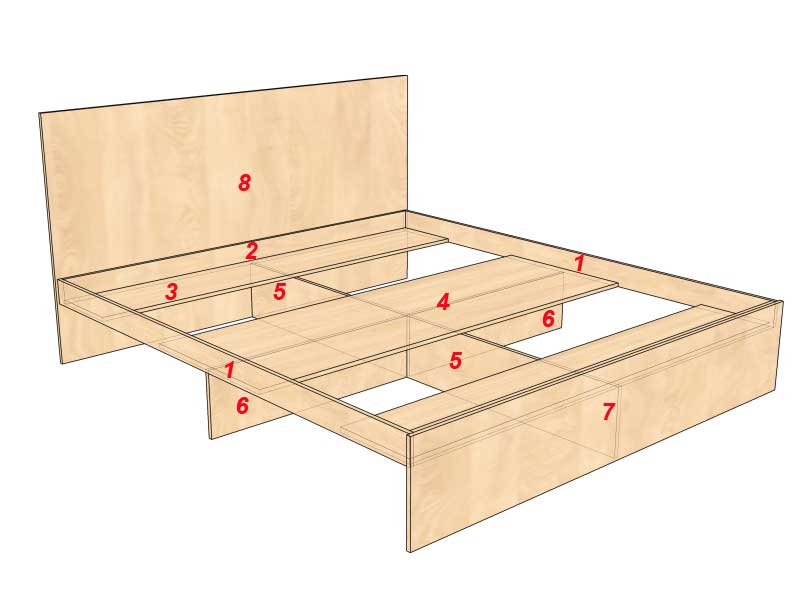 8
2
1
3
5
4
6
1
5
6
7