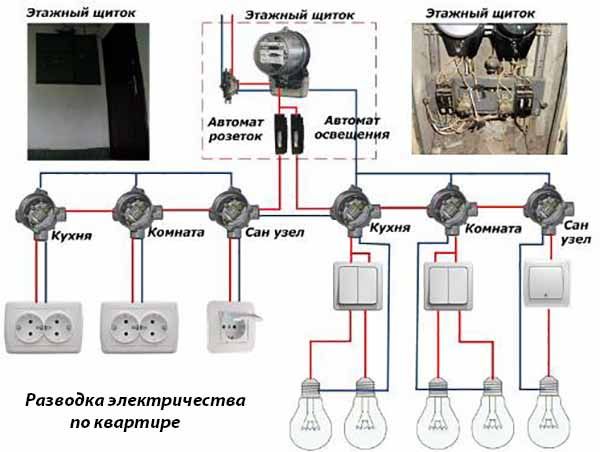 Этажный щиток

Этажный щиток

Этажный щиток

Автомат розеток

Автомат освещения

Кухня

Комната

Сан узел

Кухня

Комната

Сан узел

Разводка электричества по квартире