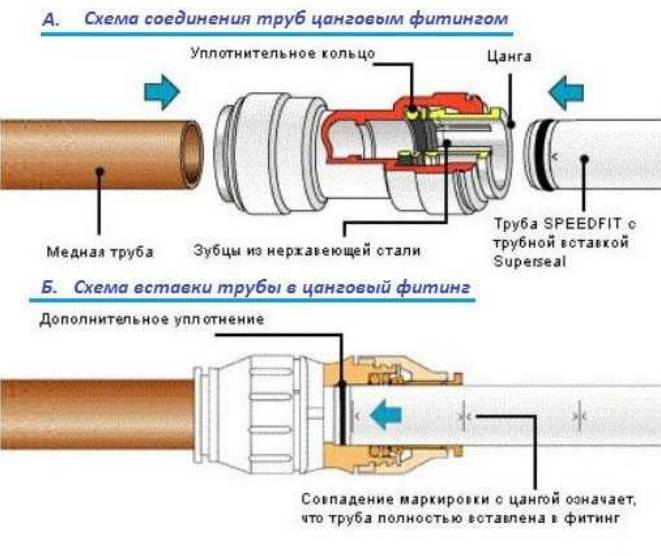 А. Схема соединения труб цанговым фитингом

Уплотнительное кольцо

Цанга

Медная труба

Зубцы из нержавеющей стали

Труба SPEEDFIT с трубной вставкой Superseal

Б. Схема вставки трубы в цанговый фитинг

Дополнительное уплотнение

Совпадение маркировки с цангой означает, что труба полностью вставлена в фитинг