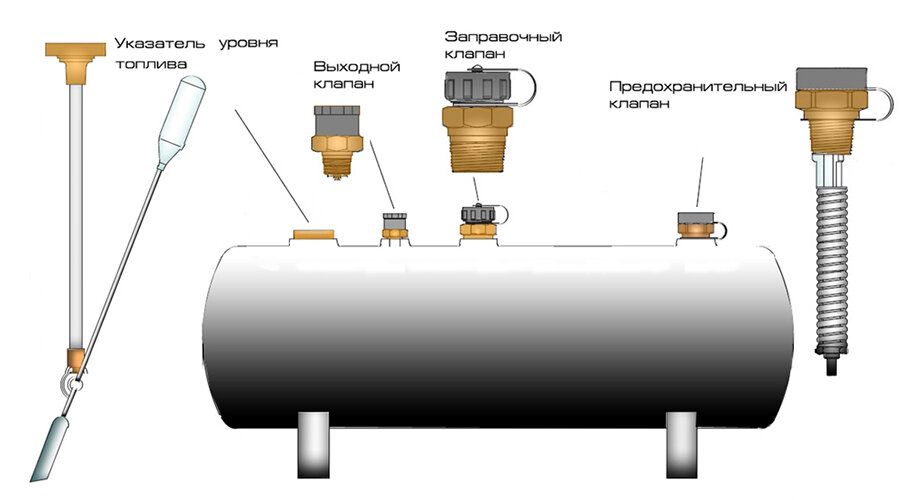 Указатель уровня топлива

Выходной клапан

Заправочный клапан

Предохранительный клапан