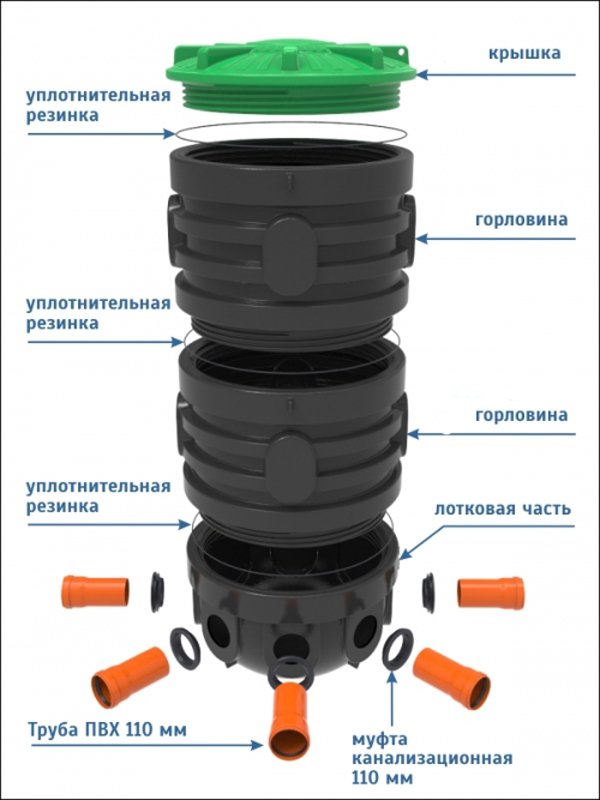 крышка

уплотнительная резинка

горловина

уплотнительная резинка

горловина

уплотнительная резинка

лотковая часть

Труба ПВХ 110 мм

муфта канализационная 110 мм