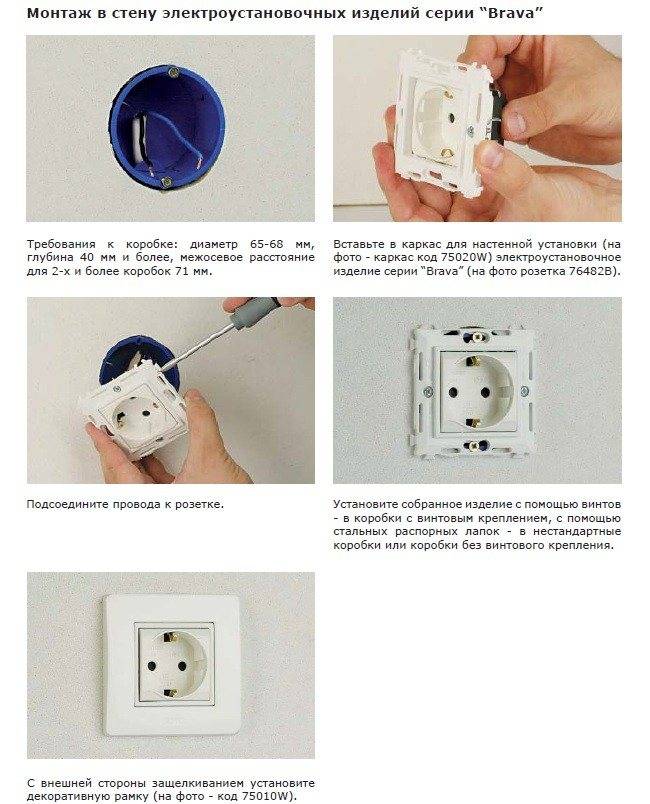 Монтаж в стену электроустановочных изделий серии "Brava"

Требования к коробке: диаметр 65-68 мм, глубина 40 мм и более, межосевое расстояние для 2-х и более коробок 71 мм.

Вставьте в каркас для настенной установки (на фото - каркас код 75020W) электроустановочное изделие серии "Brava" (на фото розетка 76482B).

Подсоедините провода к розетке.

Установите собранное изделие с помощью винтов - в коробки с винтовым креплением, с помощью стальных распорных лапок - в нестандартные коробки или коробки без винтового крепления.

С внешней стороны защелкиванием установите декоративную рамку (на фото - код 75010W).