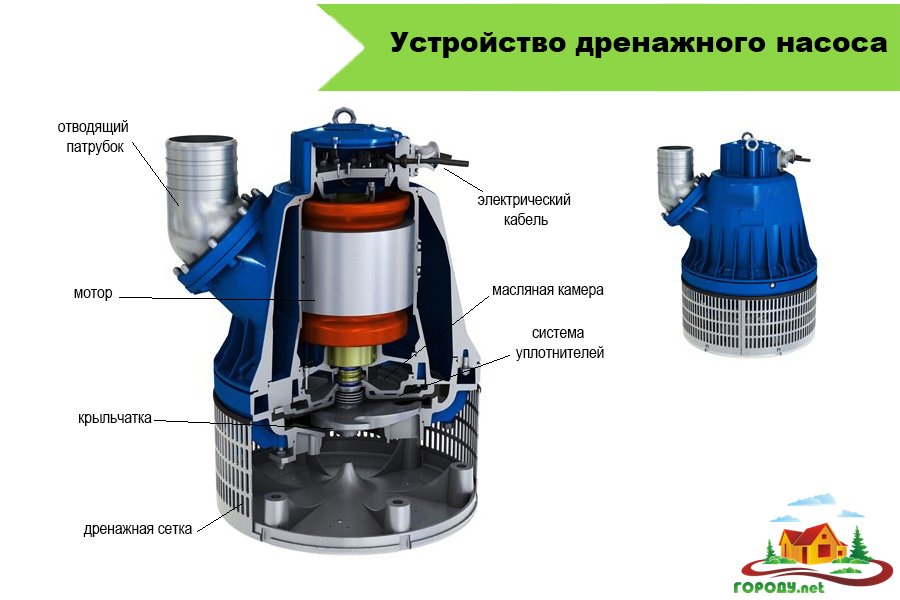 Устройство дренажного насоса

отводящий патрубок

электрический кабель

мотор

масляная камера

система уплотнителей

крыльчатка

дренажная сетка

ГОРОДУ.net