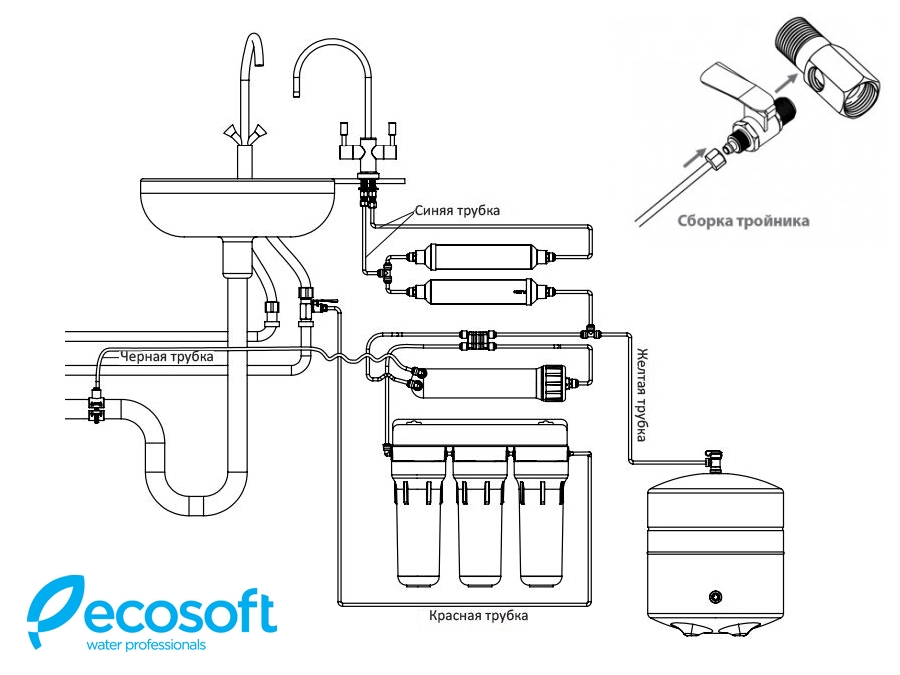 Сборка тройника

Синяя трубка

Черная трубка

Желтая трубка

Красная трубка

ecosoft
water professionals