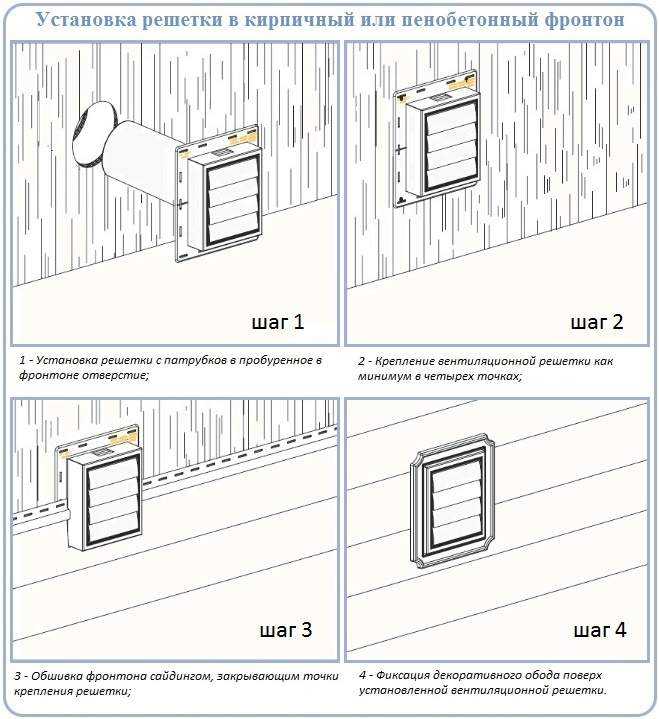 Установка решетки в кирпичный или пенобетонный фронтон

шаг 1

1 - Установка решетки с патрубков в пробуренное в фронтоне отверстие;

шаг 2

2 - Крепление вентиляционной решетки как минимум в четырех точках;

шаг 3

3 - Обшивка фронтона сайдингом, закрывающим точки крепления решетки;

шаг 4

4 - Фиксация декоративного обода поверх установленной вентиляционной решетки.