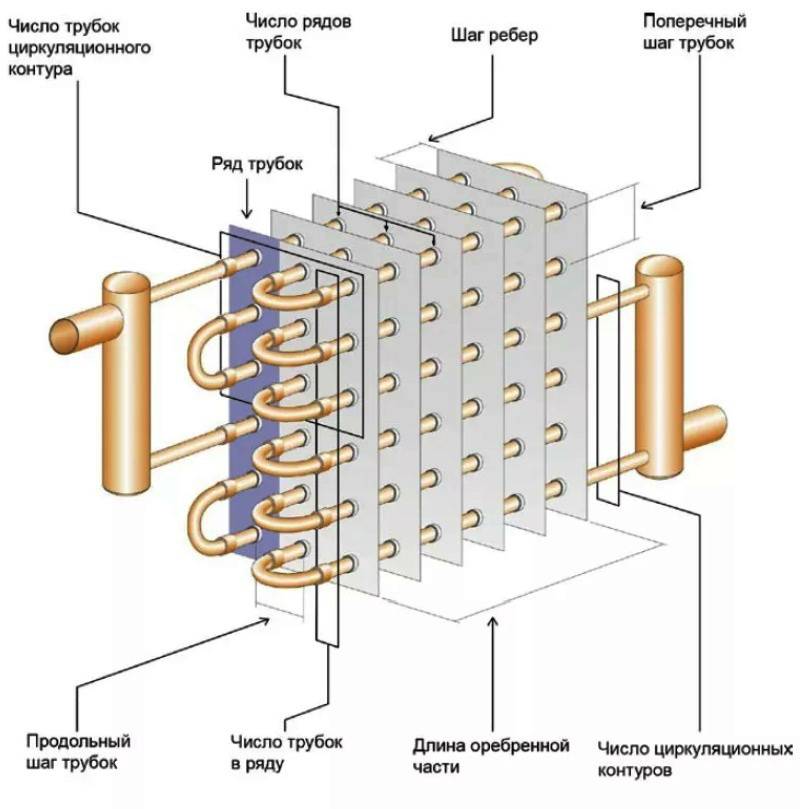 Число трубок циркуляционного контура

Число рядов трубок

Шаг ребер

Поперечный шаг трубок

Ряд трубок

Продольный шаг трубок

Число трубок в ряду

Длина оребренной части

Число циркуляционных контуров