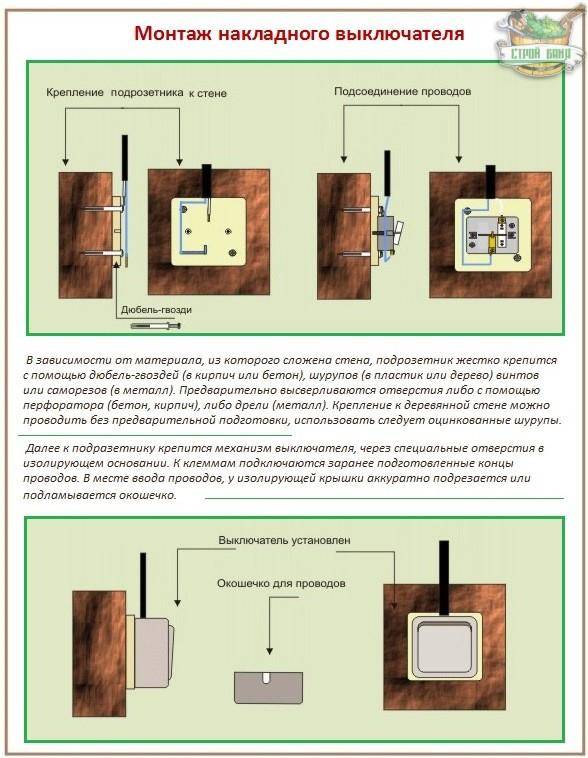 Монтаж накладного выключателя

СТРОЙ БАНЮ

Крепление подрозетника к стене

Подсоединение проводов

Дюбель-гвозди

В зависимости от материала, из которого сложена стена, подрозетник жестко крепится с помощью дюбель-гвоздей (в кирпич или бетон), шурупов (в пластик или дерево) винтов или саморезов (в металл). Предварительно высверливаются отверстия либо с помощью перфоратора (бетон, кирпич), либо дрели (металл). Крепление к деревянной стене можно проводить без предварительной подготовки, использовать следует оцинкованные шурупы.

Далее к подразетнику крепится механизм выключателя, через специальные отверстия в изолирующем основании. К клеммам подключаются заранее подготовленные концы проводов. В месте ввода проводов, у изолирующей крышки аккуратно подрезается или подламывается окошечко.

Выключатель установлен

Окошечко для проводов