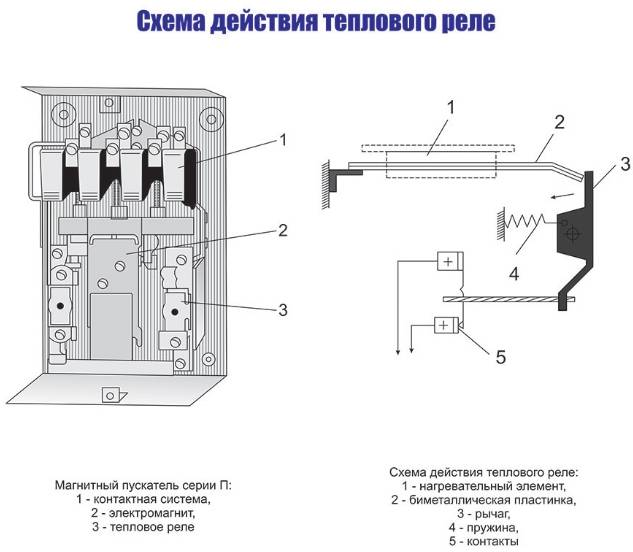 Схема действия теплового реле

1
2
3

1
2
3
4
5

Магнитный пускатель серии П:
1 - контактная система,
2 - электромагнит,
3 - тепловое реле

Схема действия теплового реле:
1 - нагревательный элемент,
2 - биметаллическая пластинка,
3 - рычаг,
4 - пружина,
5 - контакты