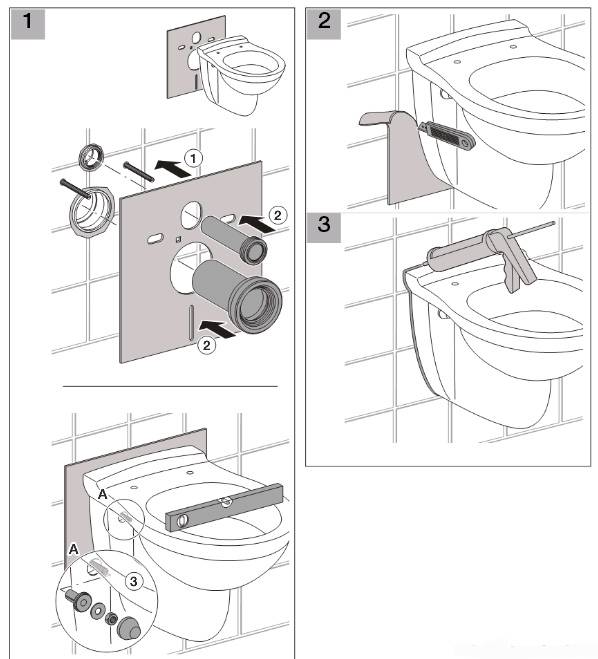 1

1

2

2

A

A

3

2

3