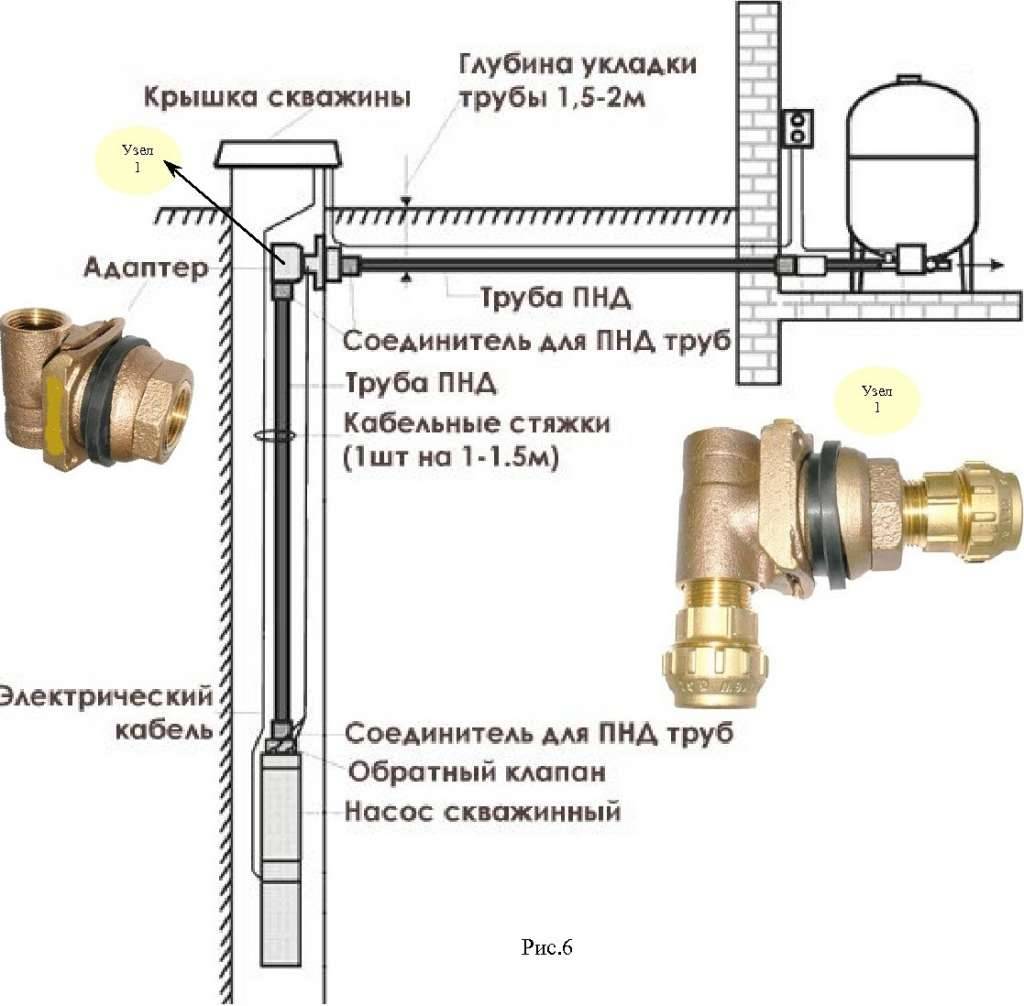 Глубина укладки трубы 1,5-2м

Крышка скважины

Узел 1

Адаптер

Труба ПНД

Соединитель для ПНД труб

Труба ПНД

Кабельные стяжки (1шт на 1-1.5м)

Узел 1

Электрический кабель

Соединитель для ПНД труб

Обратный клапан

Насос скважинный

Рис.6