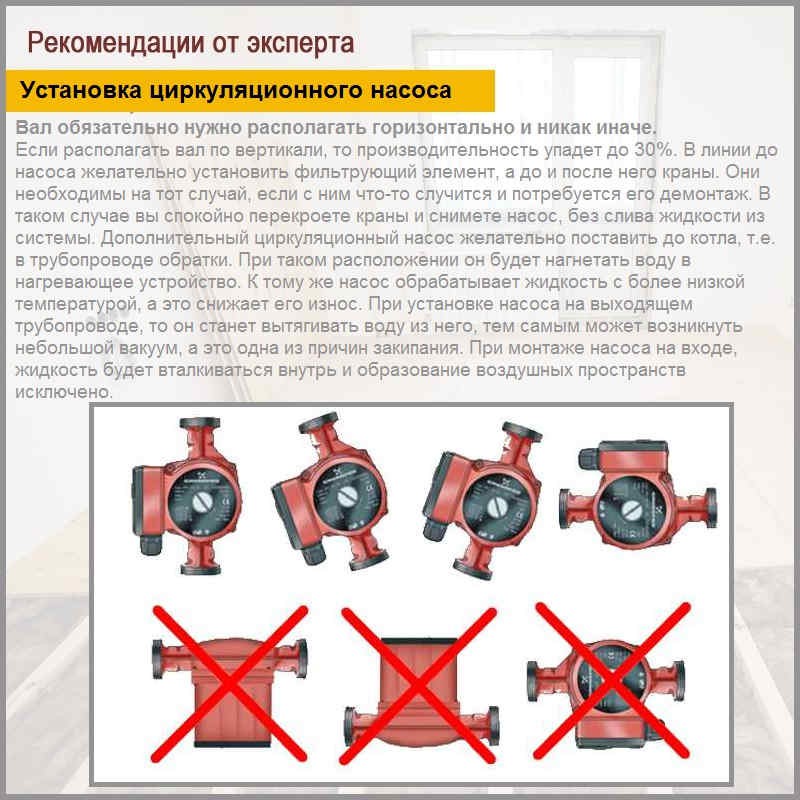 Рекомендации от эксперта

Установка циркуляционного насоса

Вал обязательно нужно располагать горизонтально и никак иначе.
Если располагать вал по вертикали, то производительность упадет до 30%. В линии до насоса желательно установить фильтрующий элемент, а до и после него краны. Они необходимы на тот случай, если с ним что-то случится и потребуется его демонтаж. В таком случае вы спокойно перекроете краны и снимете насос, без слива жидкости из системы. Дополнительный циркуляционный насос желательно поставить до котла, т.е. в трубопроводе обратки. При таком расположении он будет нагнетать воду в нагревающее устройство. К тому же насос обрабатывает жидкость с более низкой температурой, а это снижает его износ. При установке насоса на выходящем трубопроводе, то он станет вытягивать воду из него, тем самым может возникнуть небольшой вакуум, а это одна из причин закипания. При монтаже насоса на входе, жидкость будет вталкиваться внутрь и образование воздушных пространств исключено.