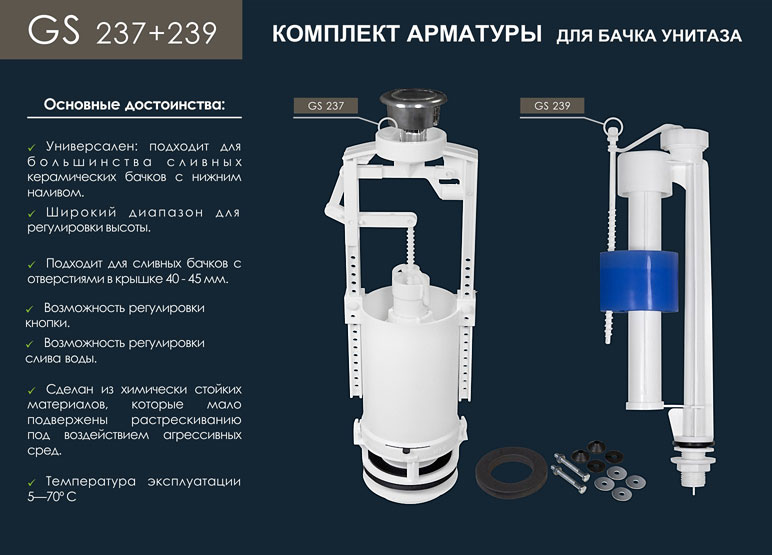 GS 237+239

КОМПЛЕКТ АРМАТУРЫ ДЛЯ БАЧКА УНИТАЗА

Основные достоинства:

✓ Универсален: подходит для большинства сливных керамических бачков с нижним наливом.

✓ Широкий диапазон для регулировки высоты.

✓ Подходит для сливных бачков с отверстиями в крышке 40 - 45 мм.

✓ Возможность регулировки кнопки.

✓ Возможность регулировки слива воды.

✓ Сделан из химически стойких материалов, которые мало подвержены растрескиванию под воздействием агрессивных сред.

✓ Температура эксплуатации 5—70° С

GS 237

GS 239