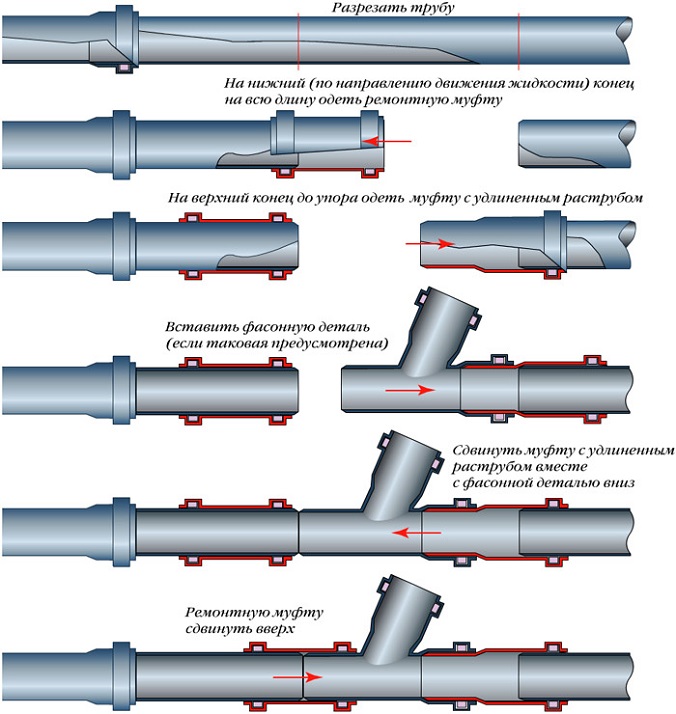 Разрезать трубу

На нижний (по направлению движения жидкости) конец на всю длину одеть ремонтную муфту

На верхний конец до упора одеть муфту с удлиненным раструбом

Вставить фасонную деталь (если таковая предусмотрена)

Сдвинуть муфту с удлиненным раструбом вместе с фасонной деталью вниз

Ремонтную муфту сдвинуть вверх