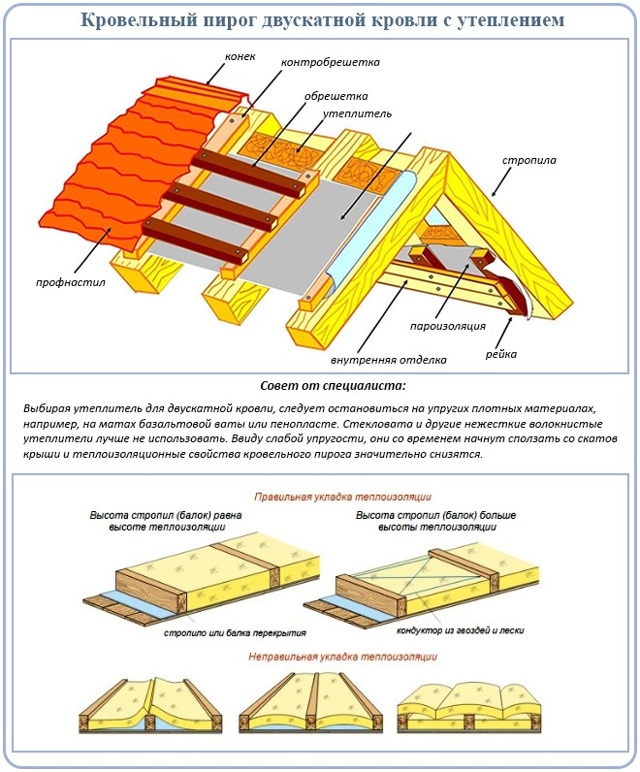 Кровельный пирог двускатной кровли с утеплением

конек

контробрешетка

обрешетка

утеплитель

стропила

профнастил

пароизоляция

внутренняя отделка

рейка

Совет от специалиста:

Выбирая утеплитель для двускатной кровли, следует остановиться на упругих плотных материалах, например, на матах базальтовой ваты или пенопласте. Стекловата и другие нежесткие волокнистые утеплители лучше не использовать. Ввиду слабой упругости, они со временем начнут сползать со скатов крыши и теплоизоляционные свойства кровельного пирога значительно снизятся.

Правильная укладка теплоизоляции

Высота стропил (балок) равна высоте теплоизоляции

Высота стропил (балок) больше высоты теплоизоляции

стропило или балка перекрытия

кондуктор из гвоздей и лески

Неправильная укладка теплоизоляции