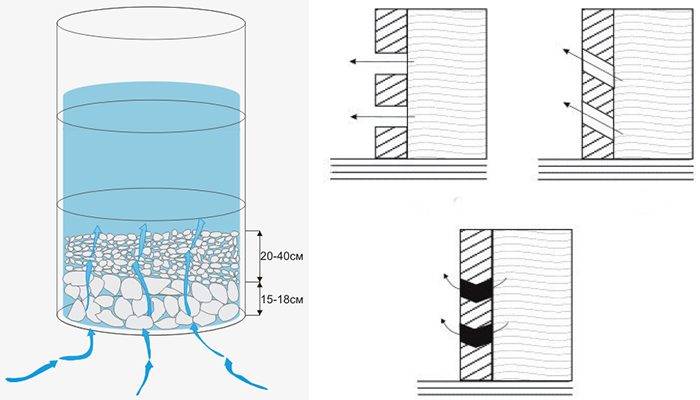 20-40см
15-18см