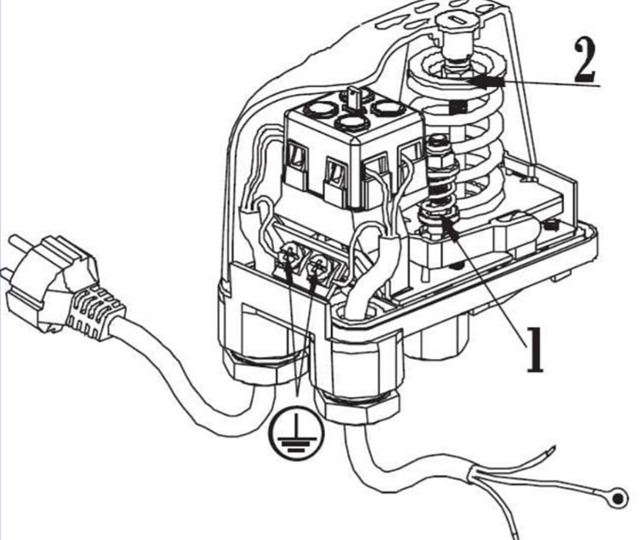 2

1