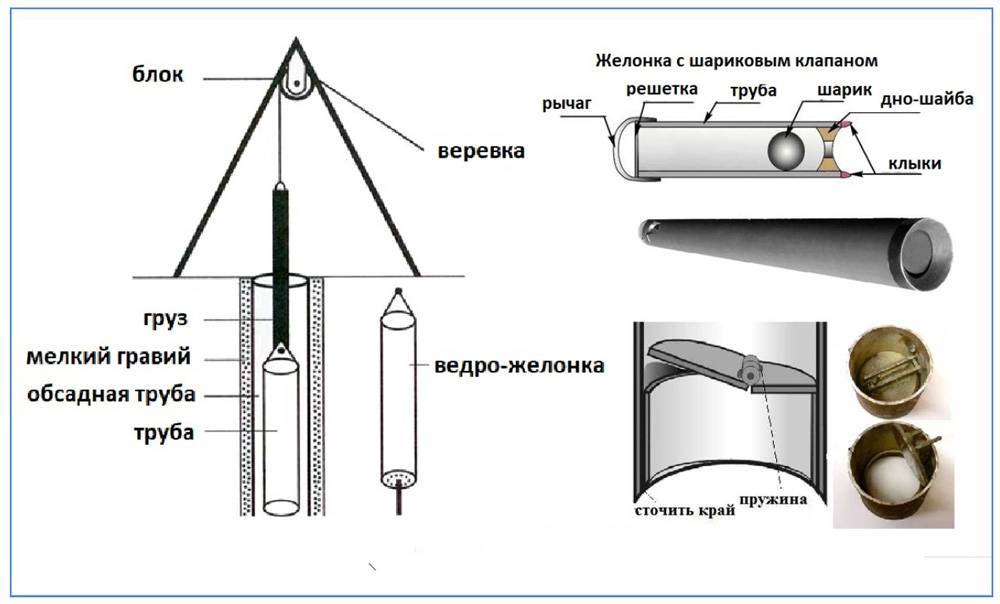 блок
веревка
груз
мелкий гравий
обсадная труба
труба
ведро-желонка

Желонка с шариковым клапаном
рычаг
решетка
труба
шарик
дно-шайба
клыки

сточить край
пружина