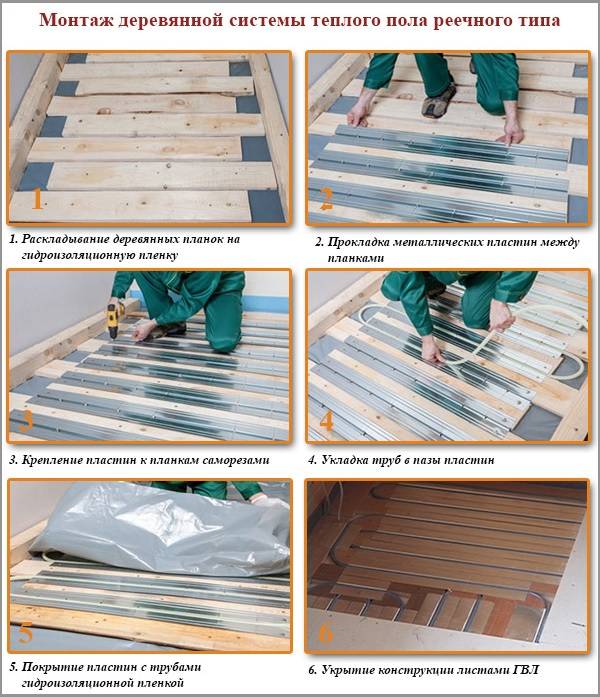 Монтаж деревянной системы теплого пола реечного типа

1

1. Раскладывание деревянных планок на гидроизоляционную пленку

2

2. Прокладка металлических пластин между планками

3

3. Крепление пластин к планкам саморезами

4

4. Укладка труб в пазы пластин

5

5. Покрытие пластин с трубами гидроизоляционной пленкой

6

6. Укрытие конструкции листами ГВЛ