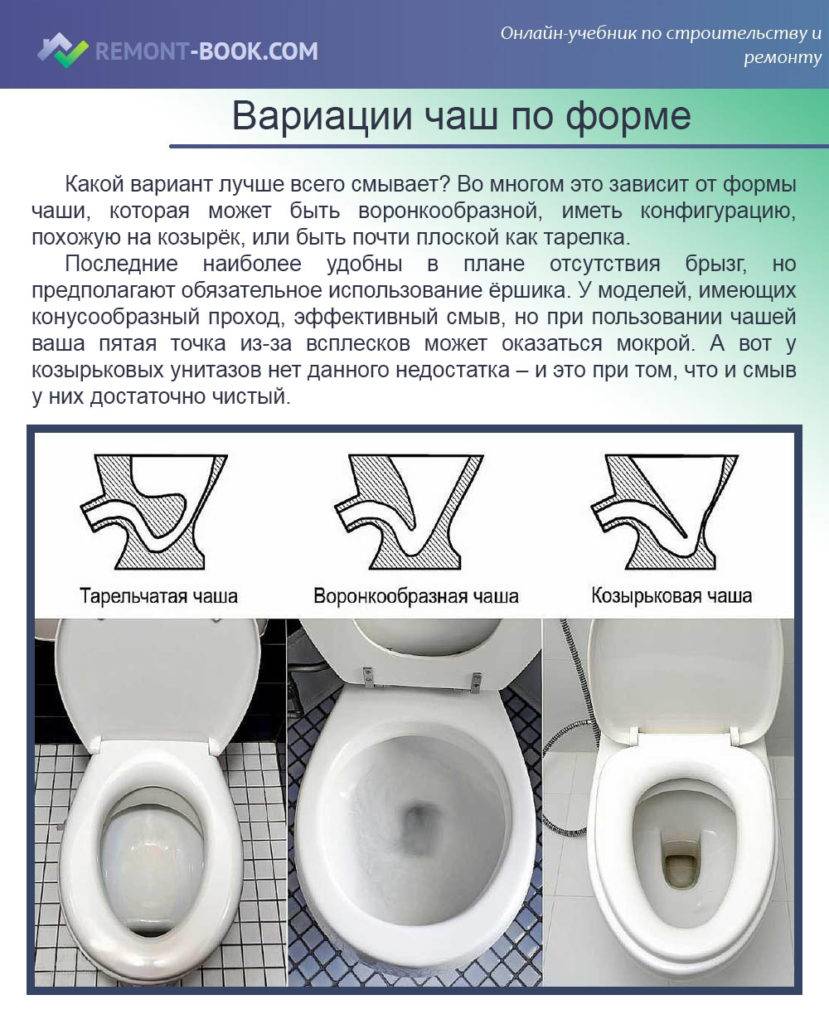 REMONT-BOOK.COM

Онлайн-учебник по строительству и ремонту

Вариации чаш по форме

Какой вариант лучше всего смывает? Во многом это зависит от формы чаши, которая может быть воронкообразной, иметь конфигурацию, похожую на козырёк, или быть почти плоской как тарелка.

Последние наиболее удобны в плане отсутствия брызг, но предполагают обязательное использование ёршика. У моделей, имеющих конусообразный проход, эффективный смыв, но при пользовании чашей ваша пятая точка из-за всплесков может оказаться мокрой. А вот у козырьковых унитазов нет данного недостатка – и это при том, что и смыв у них достаточно чистый.

Тарельчатая чаша

Воронкообразная чаша

Козырьковая чаша