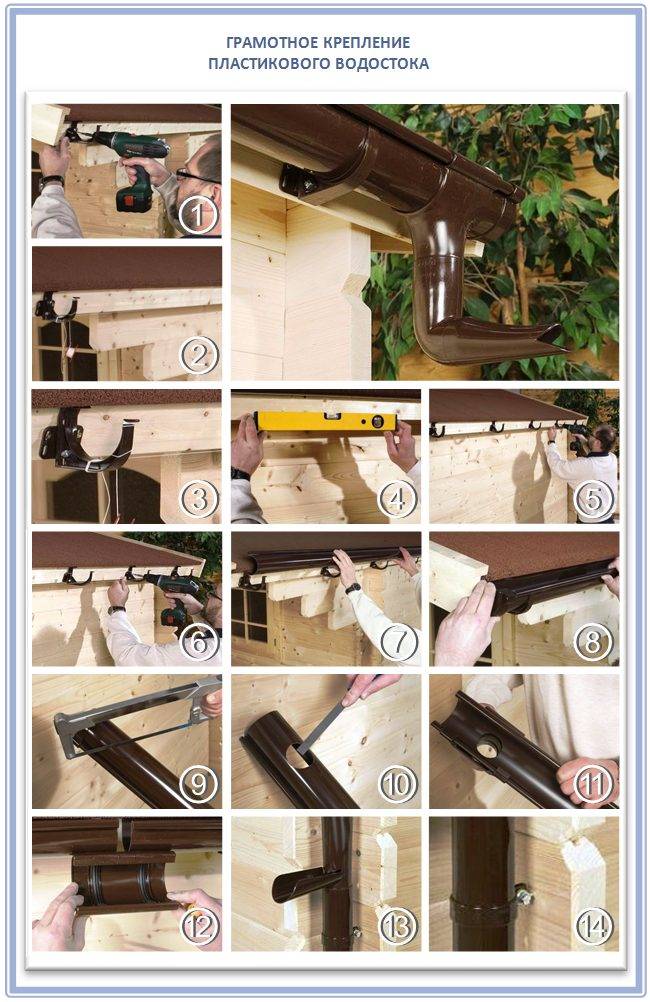 ГРАМОТНОЕ КРЕПЛЕНИЕ
ПЛАСТИКОВОГО ВОДОСТОКА

1
2
3
4
5
6
7
8
9
10
11
12
13
14