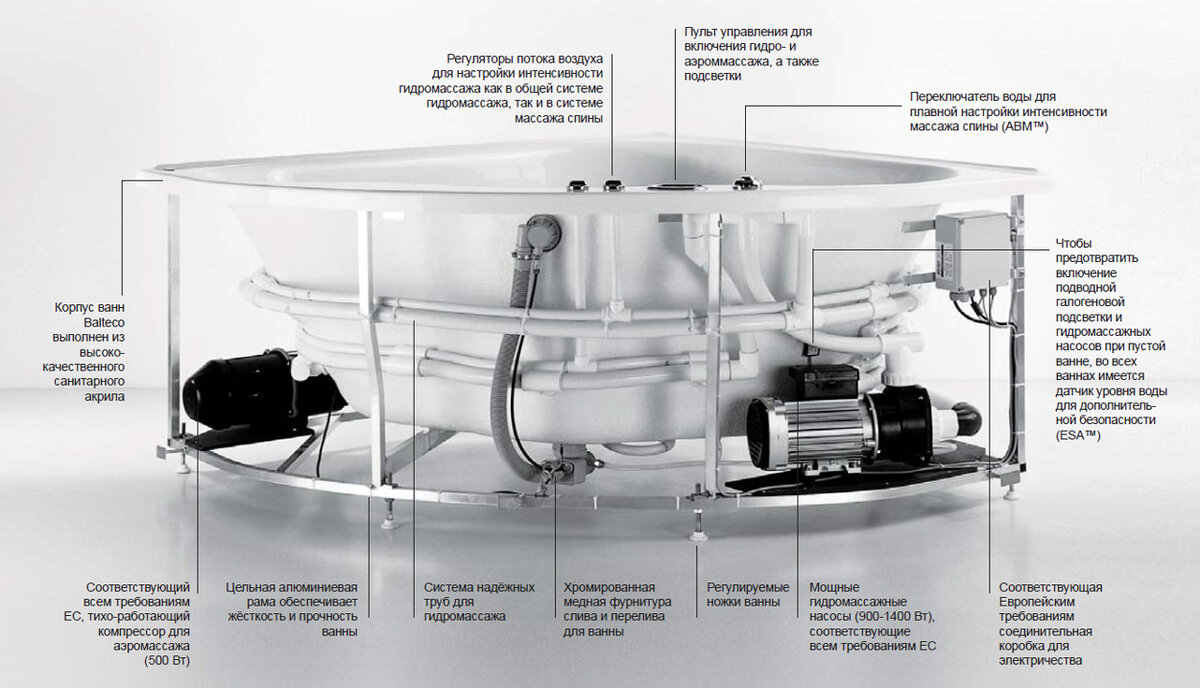 Регуляторы потока воздуха для настройки интенсивности гидромассажа как в общей системе гидромассажа, так и в системе массажа спины

Пульт управления для включения гидро- и аэроммассажа, а также подсветки

Переключатель воды для плавной настройки интенсивности массажа спины (ABM™)

Корпус ванн Balteco выполнен из высококачественного санитарного акрила

Чтобы предотвратить включение подводной галогеновой подсветки и гидромассажных насосов при пустой ванне, во всех ваннах имеется датчик уровня воды для дополнительной безопасности (ESA™)

Соответствующий всем требованиям ЕС, тихо-работающий компрессор для аэромассажа (500 Вт)

Цельная алюминиевая рама обеспечивает жёсткость и прочность ванны

Система надёжных труб для гидромассажа

Хромированная медная фурнитура слива и перелива для ванны

Регулируемые ножки ванны

Мощные гидромассажные насосы (900-1400 Вт), соответствующие всем требованиям ЕС

Соответствующая Европейским требованиям соединительная коробка для электричества