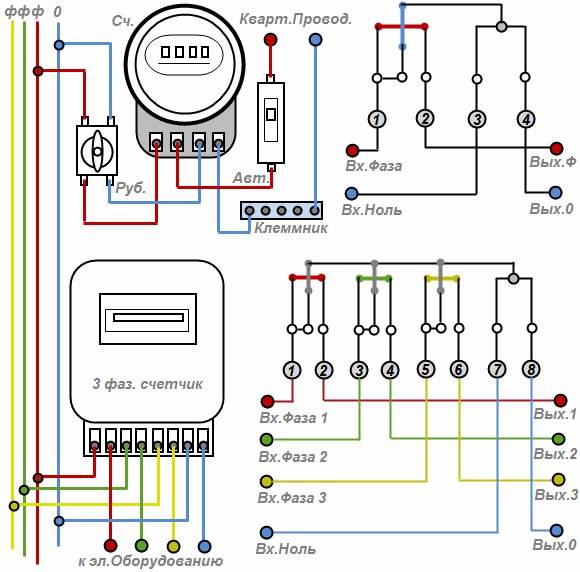 ффф 0

Сч.

Кварт.Провод.

Руб.

Авт.

Клеммник

1 2 3 4

Вх.Фаза

Вых.Ф

Вх.Ноль

Вых.0

3 фаз. счетчик

к эл.Оборудованию

1 2 3 4 5 6 7 8

Вх.Фаза 1

Вых.1

Вх.Фаза 2

Вых.2

Вх.Фаза 3

Вых.3

Вх.Ноль

Вых.0