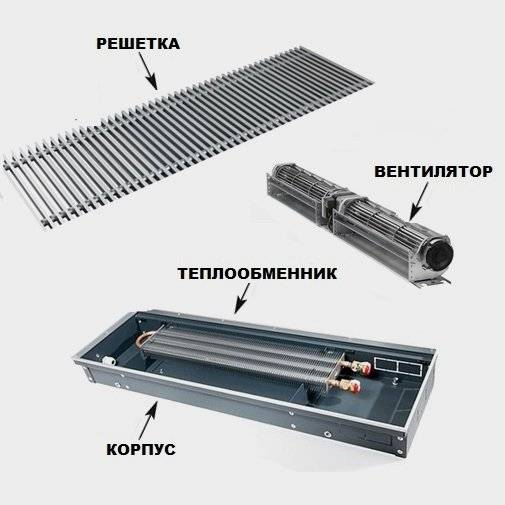 РЕШЕТКА

ВЕНТИЛЯТОР

ТЕПЛООБМЕННИК

КОРПУС