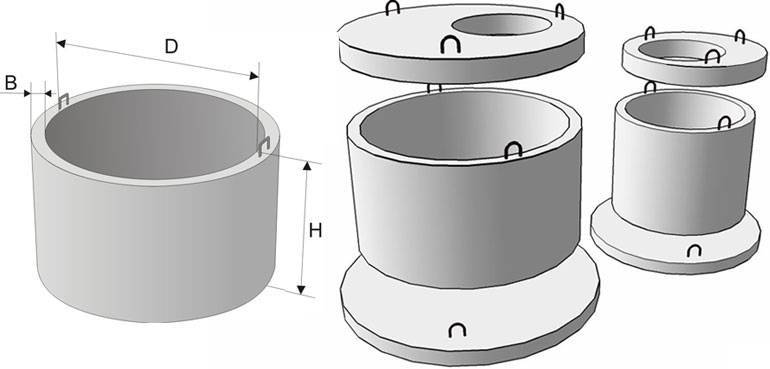 D
B
H