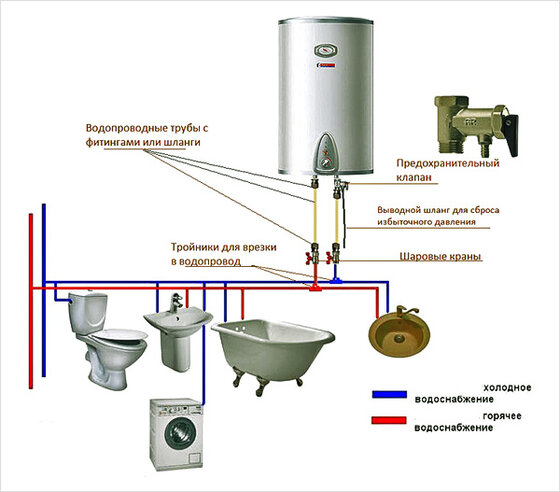 Водопроводные трубы с фитингами или шланги

Предохранительный клапан

Выводной шланг для сброса избыточного давления

Тройники для врезки в водопровод

Шаровые краны

холодное водоснабжение

горячее водоснабжение